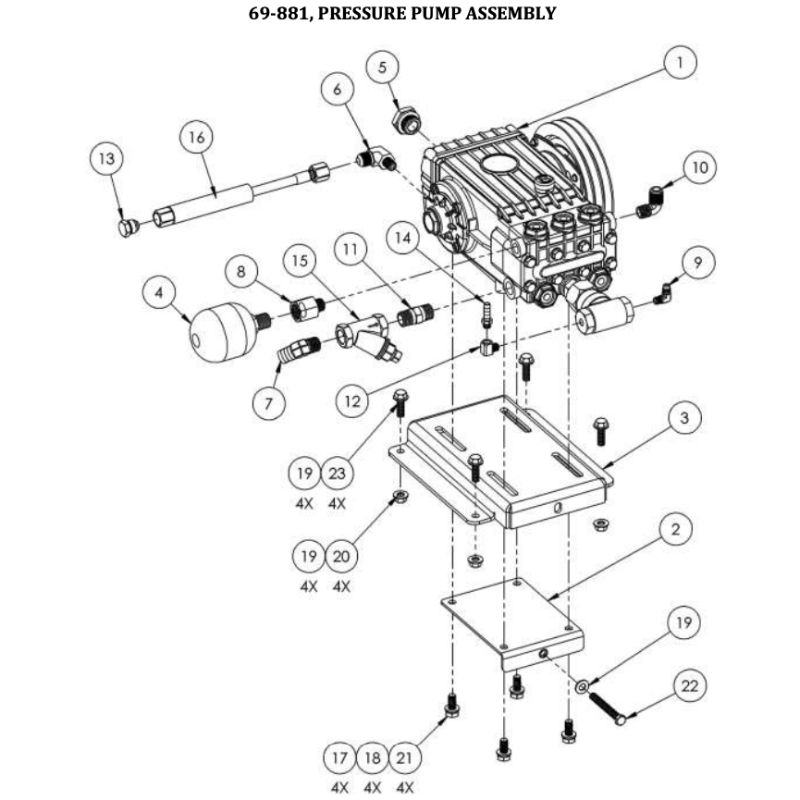 69-881, PRESSURE PUMP ASSEMBLY

1
5
6
16
13
10
14
11
15
8
4
9
7
12
3
19 23
4X 4X
19 20
4X 4X
2
19
22
17 18 21
4X 4X 4X